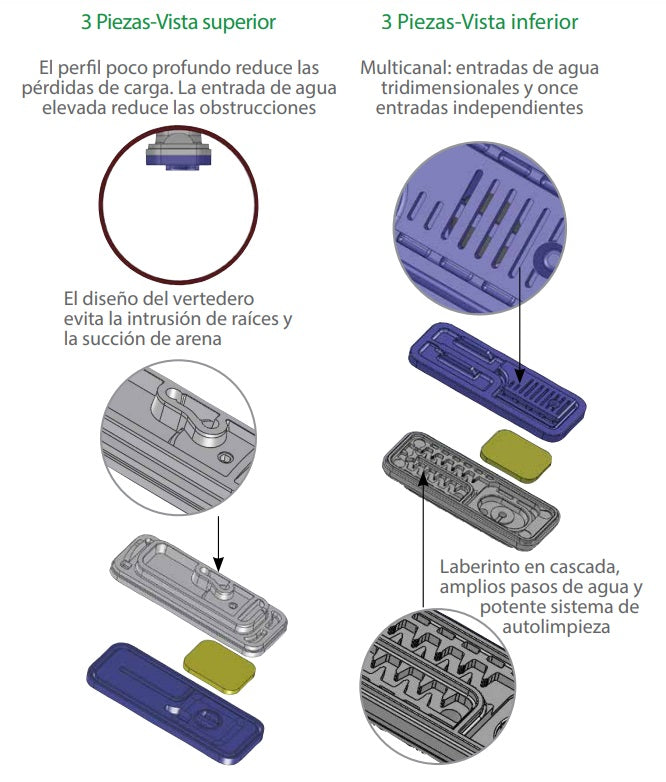 3 Piezas-Vista superior

El perfil poco profundo reduce las pérdidas de carga. La entrada de agua elevada reduce las obstrucciones

El diseño del vertedero evita la intrusión de raíces y la succión de arena

3 Piezas-Vista inferior

Multicanal: entradas de agua tridimensionales y once entradas independientes

Laberinto en cascada, amplios pasos de agua y potente sistema de autolimpieza